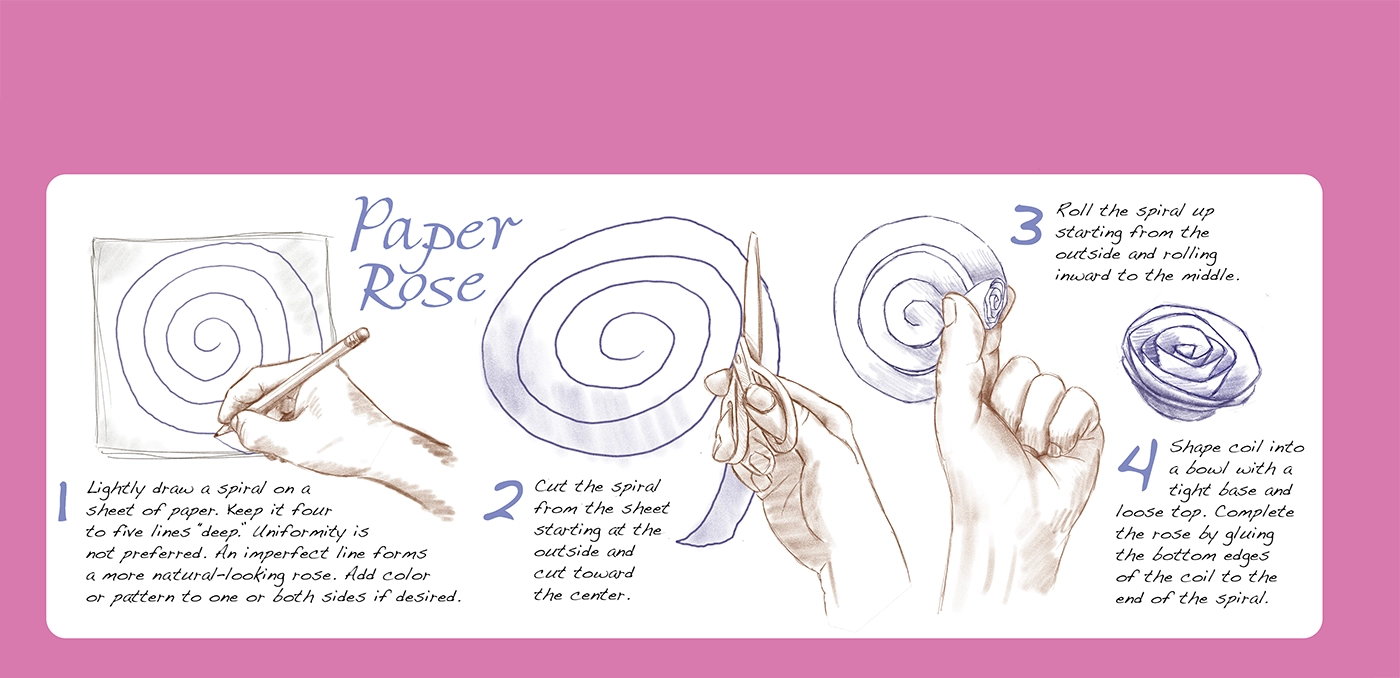 Paper Rose

1 Lightly draw a spiral on a sheet of paper. Keep it four to five lines "deep." Uniformity is not preferred. An imperfect line forms a more natural-looking rose. Add color or pattern to one or both sides if desired.

2 Cut the spiral from the sheet starting at the outside and cut toward the center.

3 Roll the spiral up starting from the outside and rolling inward to the middle.

4 Shape coil into a bowl with a tight base and loose top. Complete the rose by gluing the bottom edges of the coil to the end of the spiral.