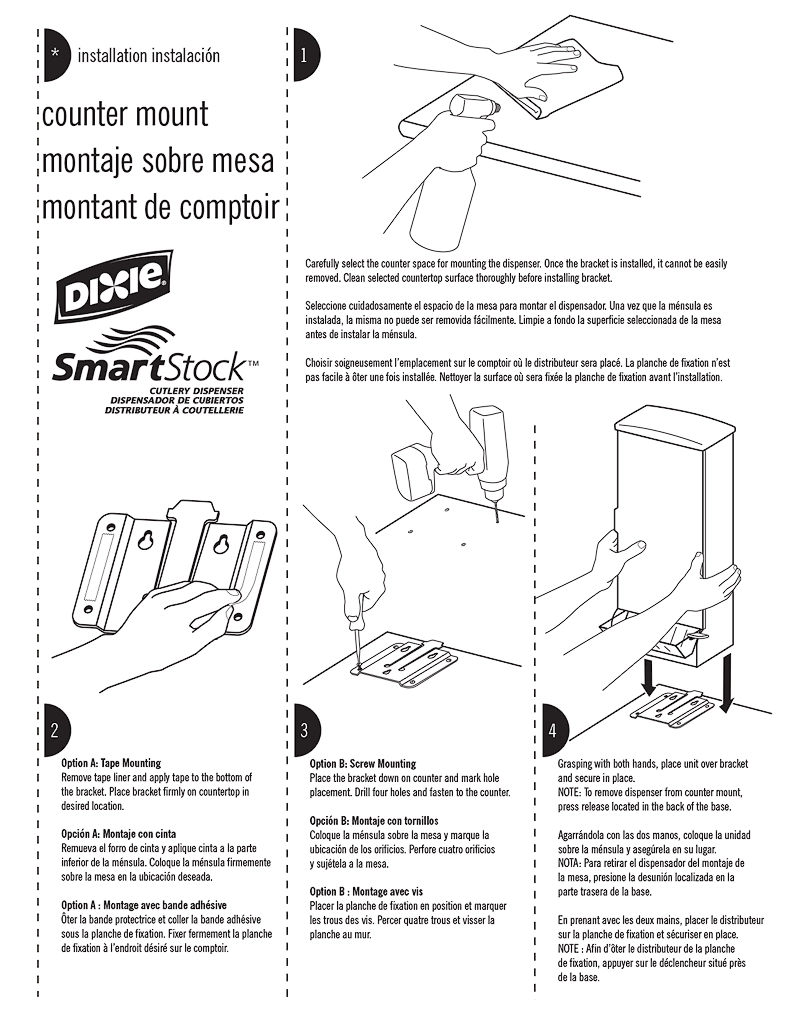 * installation instalación

counter mount
montaje sobre mesa
montant de comptoir

DIXIE

SmartStock™
CUTLERY DISPENSER
DISPENSADOR DE CUBIERTOS
DISTRIBUTEUR À COUTELLERIE

1

Carefully select the counter space for mounting the dispenser. Once the bracket is installed, it cannot be easily removed. Clean selected countertop surface thoroughly before installing bracket.

Seleccione cuidadosamente el espacio de la mesa para montar el dispensador. Una vez que la ménsula es instalada, la misma no puede ser removida fácilmente. Limpie a fondo la superficie seleccionada de la mesa antes de instalar la ménsula.

Choisir soigneusement l'emplacement sur le comptoir où le distributeur sera placé. La planche de fixation n'est pas facile à ôter une fois installée. Nettoyer la surface où sera fixée la planche de fixation avant l'installation.

2

Option A: Tape Mounting
Remove tape liner and apply tape to the bottom of the bracket. Place bracket firmly on countertop in desired location.

Opción A: Montaje con cinta
Remueva el forro de cinta y aplique cinta a la parte inferior de la ménsula. Coloque la ménsula firmemente sobre la mesa en la ubicación deseada.

Option A : Montage avec bande adhésive
Ôter la bande protectrice et coller la bande adhésive sous la planche de fixation. Fixer fermement la planche de fixation à l'endroit désiré sur le comptoir.

3

Option B: Screw Mounting
Place the bracket down on counter and mark hole placement. Drill four holes and fasten to the counter.

Opción B: Montaje con tornillos
Coloque la ménsula sobre la mesa y marque la ubicación de los orificios. Perfore cuatro orificios y sujétela a la mesa.

Option B : Montage avec vis
Placer la planche de fixation en position et marquer les trous des vis. Percer quatre trous et visser la planche au mur.

4

Grasping with both hands, place unit over bracket and secure in place.
NOTE: To remove dispenser from counter mount, press release located in the back of the base.

Agarrándola con las dos manos, coloque la unidad sobre la ménsula y asegúrela en su lugar.
NOTA: Para retirar el dispensador del montaje de la mesa, presione la desunión localizada en la parte trasera de la base.

En prenant avec les deux mains, placer le distributeur sur la planche de fixation et sécuriser en place.
NOTE : Afin d'ôter le distributeur de la planche de fixation, appuyer sur le déclencheur situé près de la base.