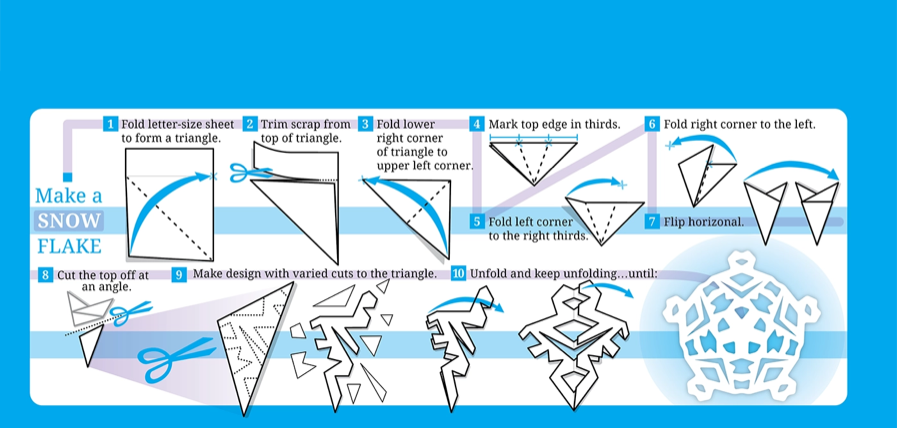 Make a SNOW FLAKE

1 Fold letter-size sheet to form a triangle.

2 Trim scrap from top of triangle.

3 Fold lower right corner of triangle to upper left corner.

4 Mark top edge in thirds.

5 Fold left corner to the right thirds.

6 Fold right corner to the left.

7 Flip horizonal.

8 Cut the top off at an angle.

9 Make design with varied cuts to the triangle.

10 Unfold and keep unfolding...until: