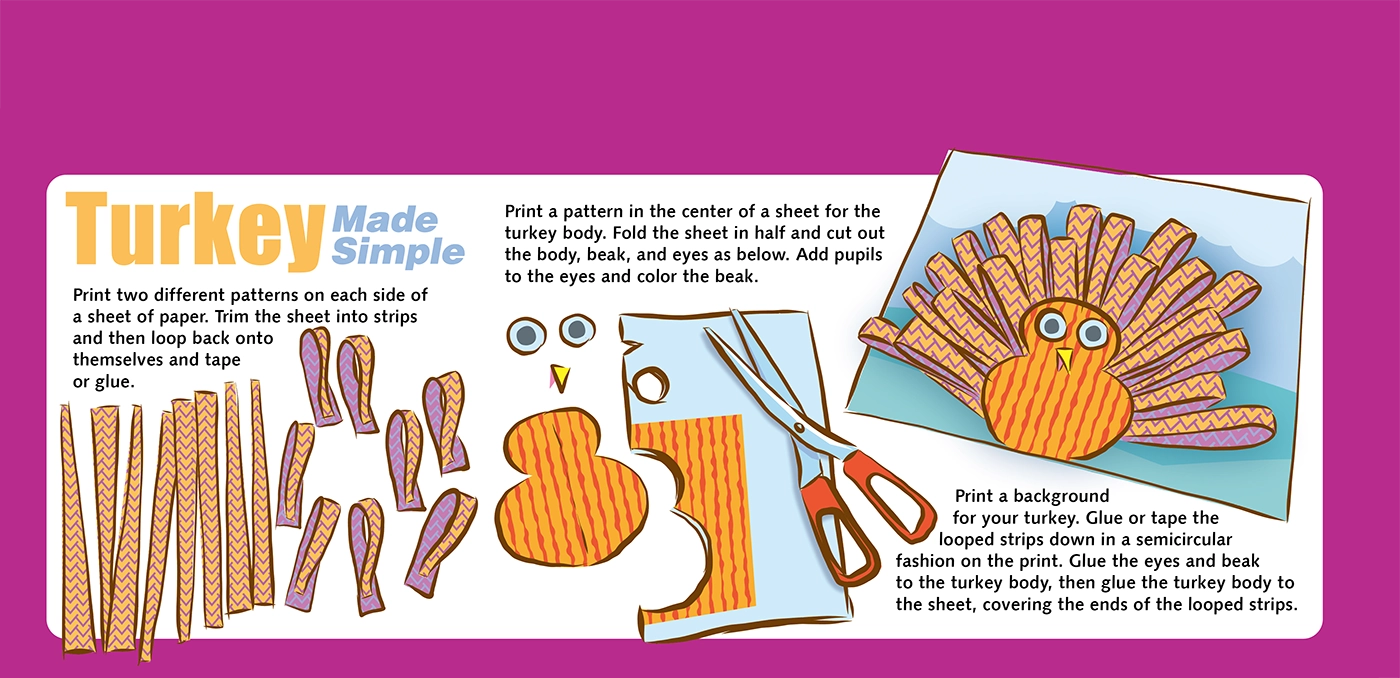 Turkey Made Simple

Print two different patterns on each side of a sheet of paper. Trim the sheet into strips and then loop back onto themselves and tape or glue.

Print a pattern in the center of a sheet for the turkey body. Fold the sheet in half and cut out the body, beak, and eyes as below. Add pupils to the eyes and color the beak.

Print a background for your turkey. Glue or tape the looped strips down in a semicircular fashion on the print. Glue the eyes and beak to the turkey body, then glue the turkey body to the sheet, covering the ends of the looped strips.